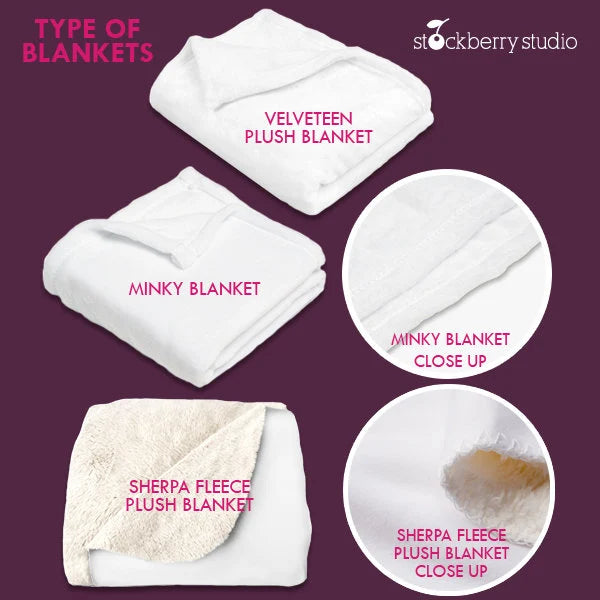 TYPE OF BLANKETS

stockberry studio

VELVETEEN PLUSH BLANKET

MINKY BLANKET

MINKY BLANKET CLOSE UP

SHERPA FLEECE PLUSH BLANKET

SHERPA FLEECE PLUSH BLANKET CLOSE UP